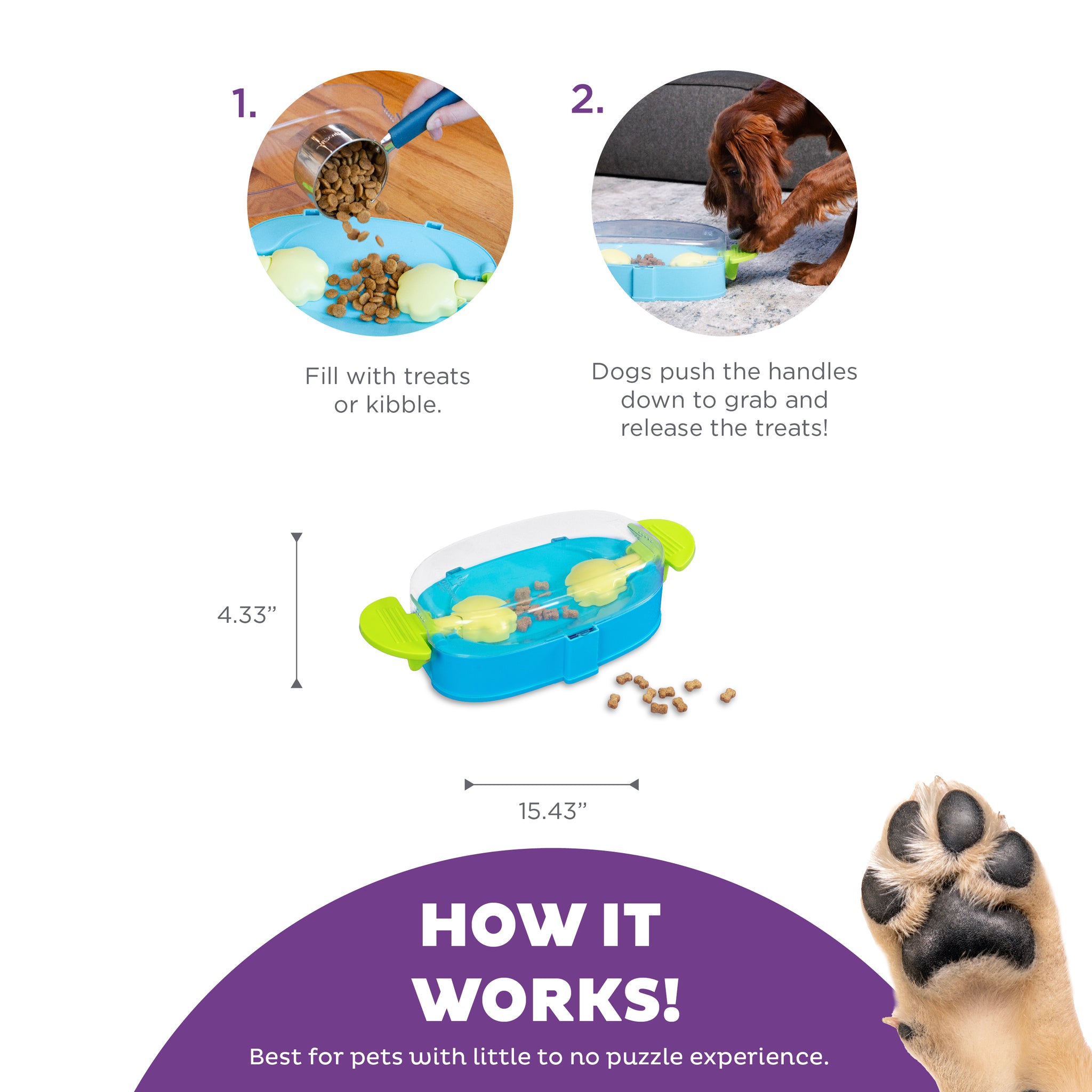 1.

Fill with treats or kibble.

2.

Dogs push the handles down to grab and release the treats!

4.33”

15.43”

HOW IT WORKS!

Best for pets with little to no puzzle experience.