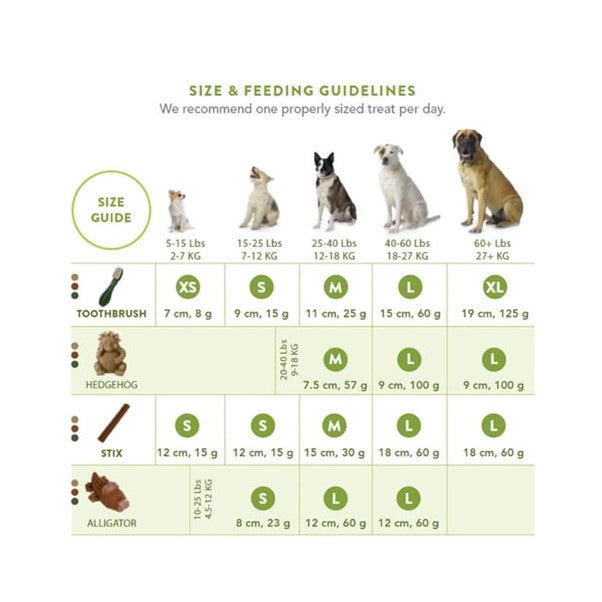 SIZE & FEEDING GUIDELINES
We recommend one properly sized treat per day.

| SIZE GUIDE | 5-15 Lbs 2-7 KG | 15-25 Lbs 7-12 KG | 25-40 Lbs 12-18 KG | 40-60 Lbs 18-27 KG | 60+ Lbs 27+ KG |
|---|---|---|---|---|---|
| TOOTHBRUSH | XS 7 cm, 8 g | S 9 cm, 15 g | M 11 cm, 25 g | L 15 cm, 60 g | XL 19 cm, 125 g |
| HEDGEHOG | | 20-40 Lbs 9-18 KG | M 7.5 cm, 57 g | L 9 cm, 100 g | L 9 cm, 100 g |
| STIX | S 12 cm, 15 g | S 12 cm, 15 g | M 15 cm, 30 g | L 18 cm, 60 g | L 18 cm, 60 g |
| ALLIGATOR | 10-25 Lbs 4.5-12 KG | S 8 cm, 23 g | L 12 cm, 60 g | L 12 cm, 60 g | |