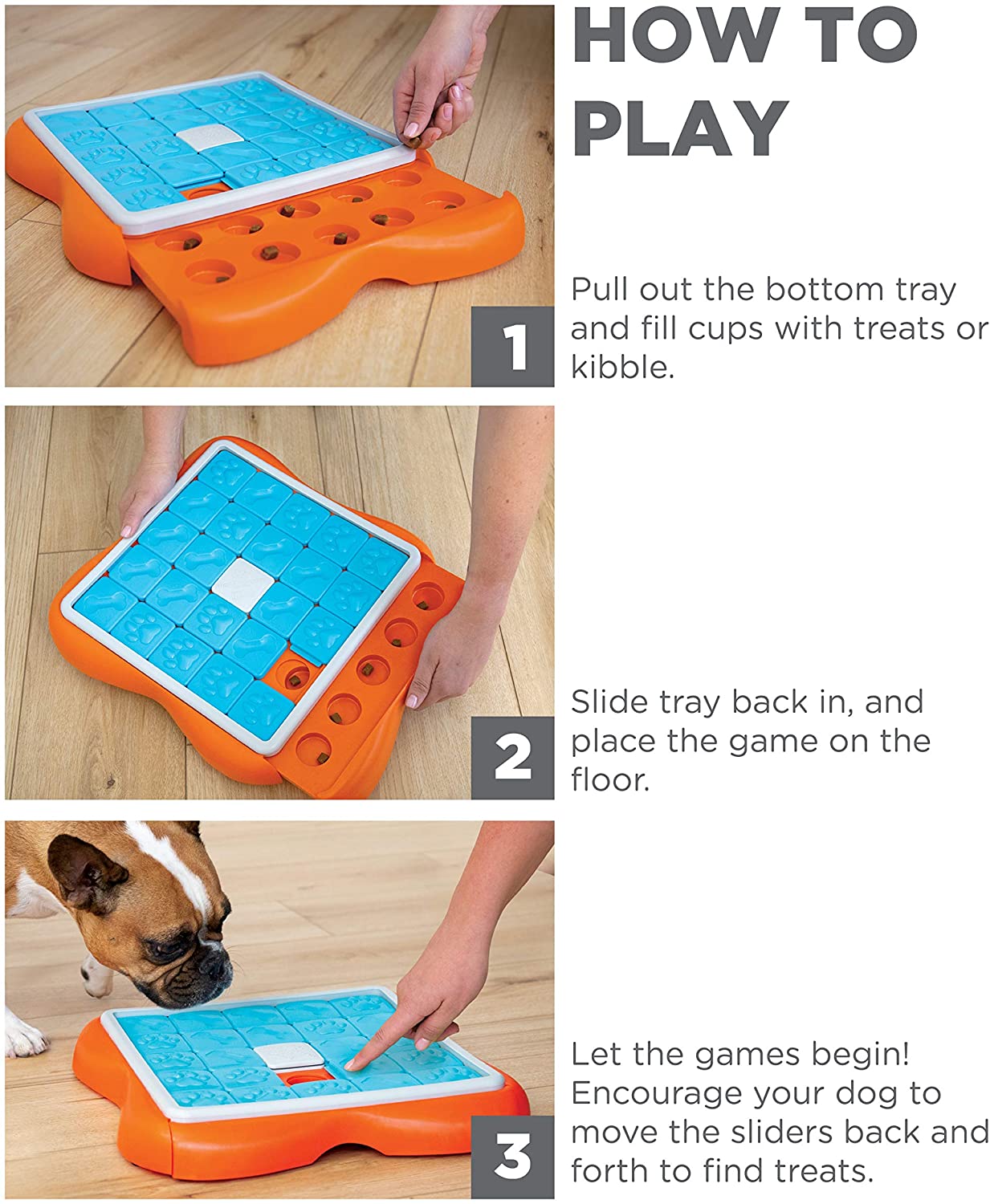 HOW TO PLAY

1

Pull out the bottom tray and fill cups with treats or kibble.

2

Slide tray back in, and place the game on the floor.

3

Let the games begin! Encourage your dog to move the sliders back and forth to find treats.