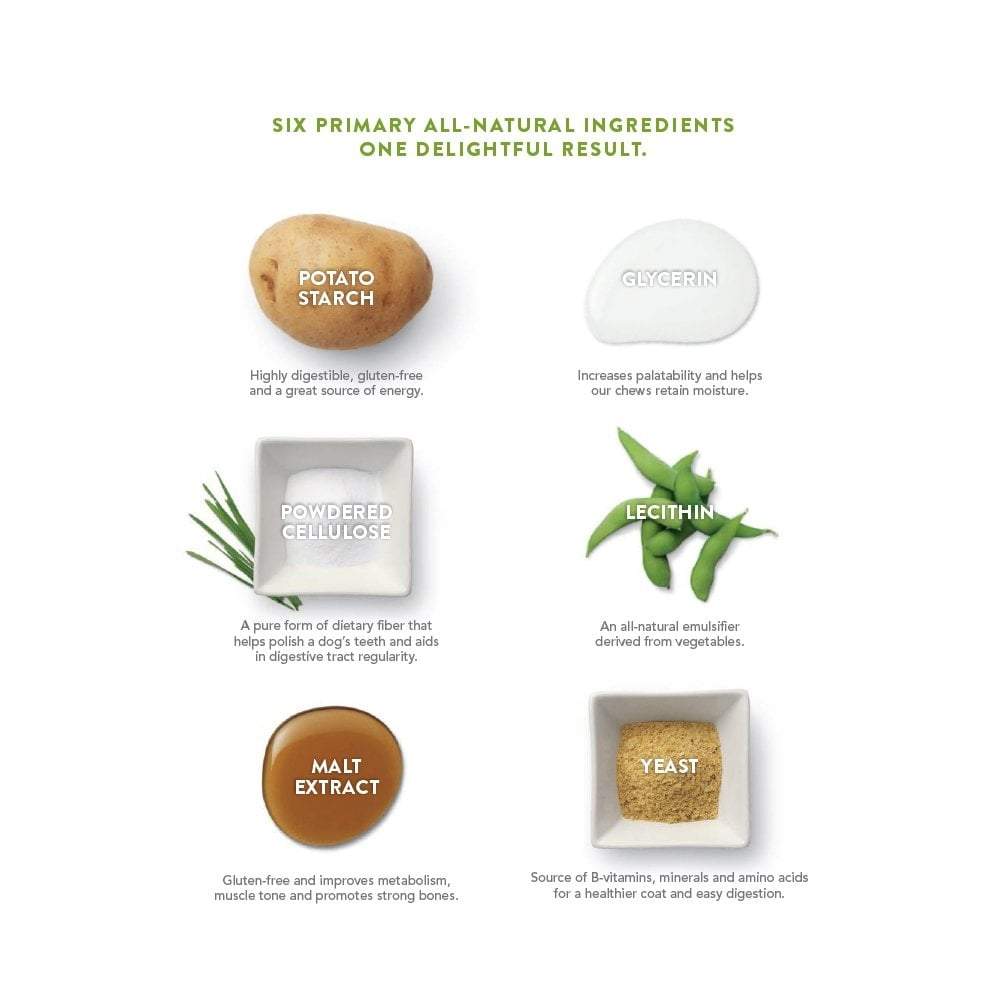 SIX PRIMARY ALL-NATURAL INGREDIENTS
ONE DELIGHTFUL RESULT.

POTATO STARCH

Highly digestible, gluten-free and a great source of energy.

GLYCERIN

Increases palatability and helps our chews retain moisture.

POWDERED CELLULOSE

A pure form of dietary fiber that helps polish a dog's teeth and aids in digestive tract regularity.

LECITHIN

An all-natural emulsifier derived from vegetables.

MALT EXTRACT

Gluten-free and improves metabolism, muscle tone and promotes strong bones.

YEAST

Source of B-vitamins, minerals and amino acids for a healthier coat and easy digestion.